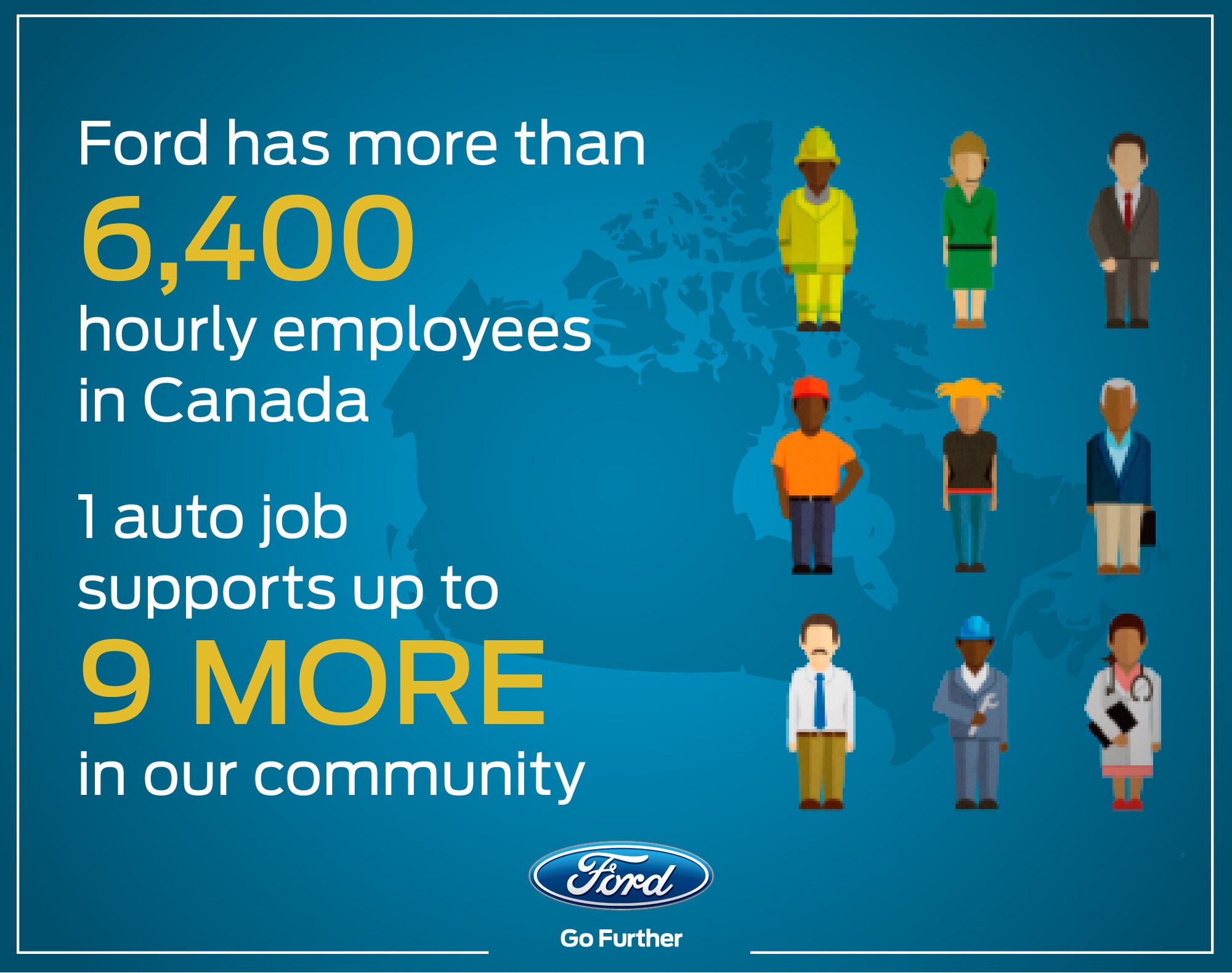 Ford has more than
6,400
hourly employees
in Canada

1 auto job
supports up to
9 MORE
in our community

Ford

Go Further